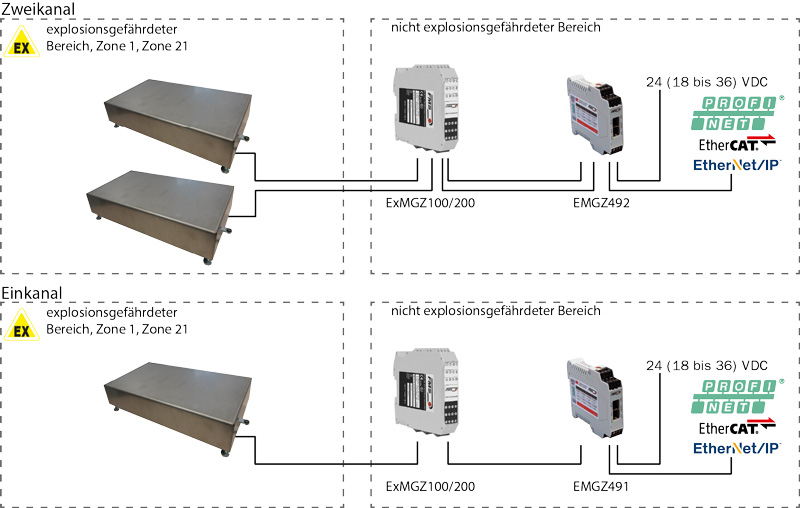 Zweikanal

EX

explosionsgefährdeter Bereich, Zone 1, Zone 21

nicht explosionsgefährdeter Bereich

24 (18 bis 36) VDC

PROFI NET

EtherCAT

EtherNet/IP

ExMGZ100/200

EMGZ492

Einkanal

EX

explosionsgefährdeter Bereich, Zone 1, Zone 21

nicht explosionsgefährdeter Bereich

24 (18 bis 36) VDC

PROFI NET

EtherCAT

EtherNet/IP

ExMGZ100/200

EMGZ491